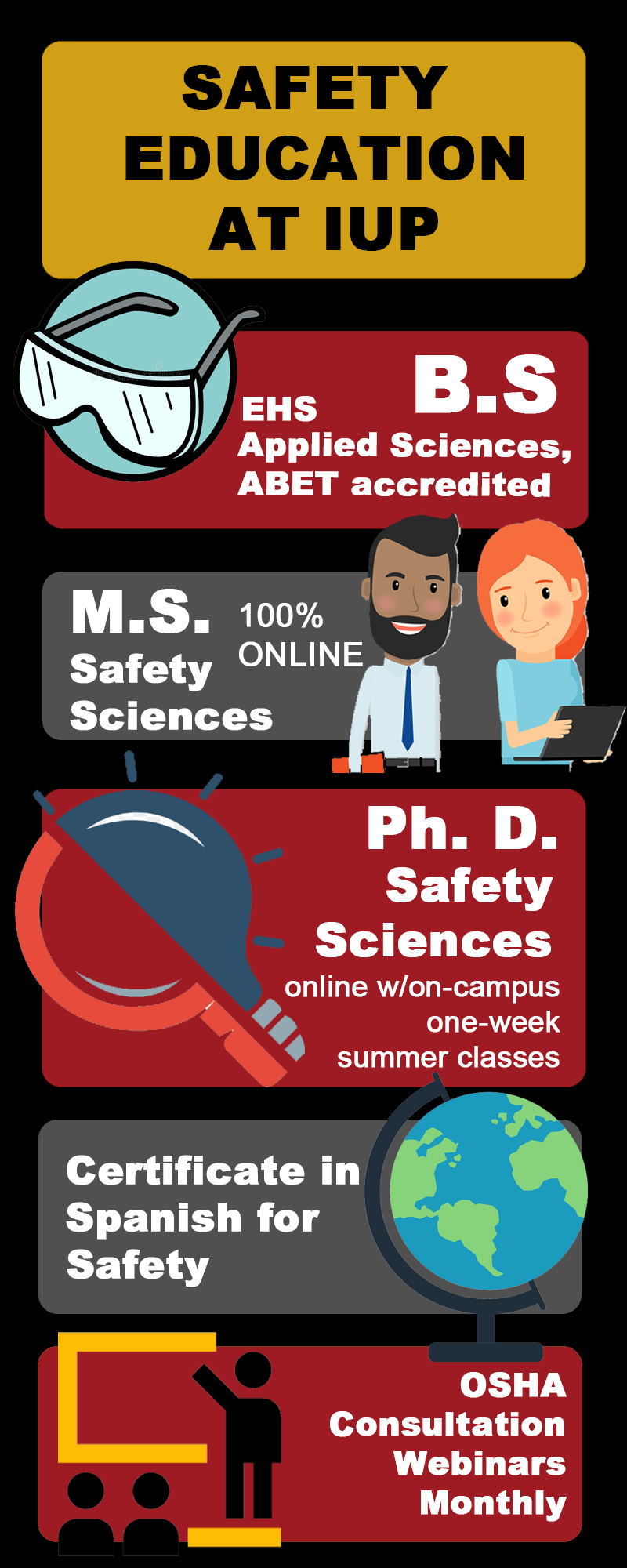 SAFETY EDUCATION AT IUP

B.S
EHS
Applied Sciences, ABET accredited

M.S.
Safety Sciences
100% ONLINE

Ph. D.
Safety Sciences
online w/on-campus one-week summer classes

Certificate in Spanish for Safety

OSHA Consultation Webinars Monthly