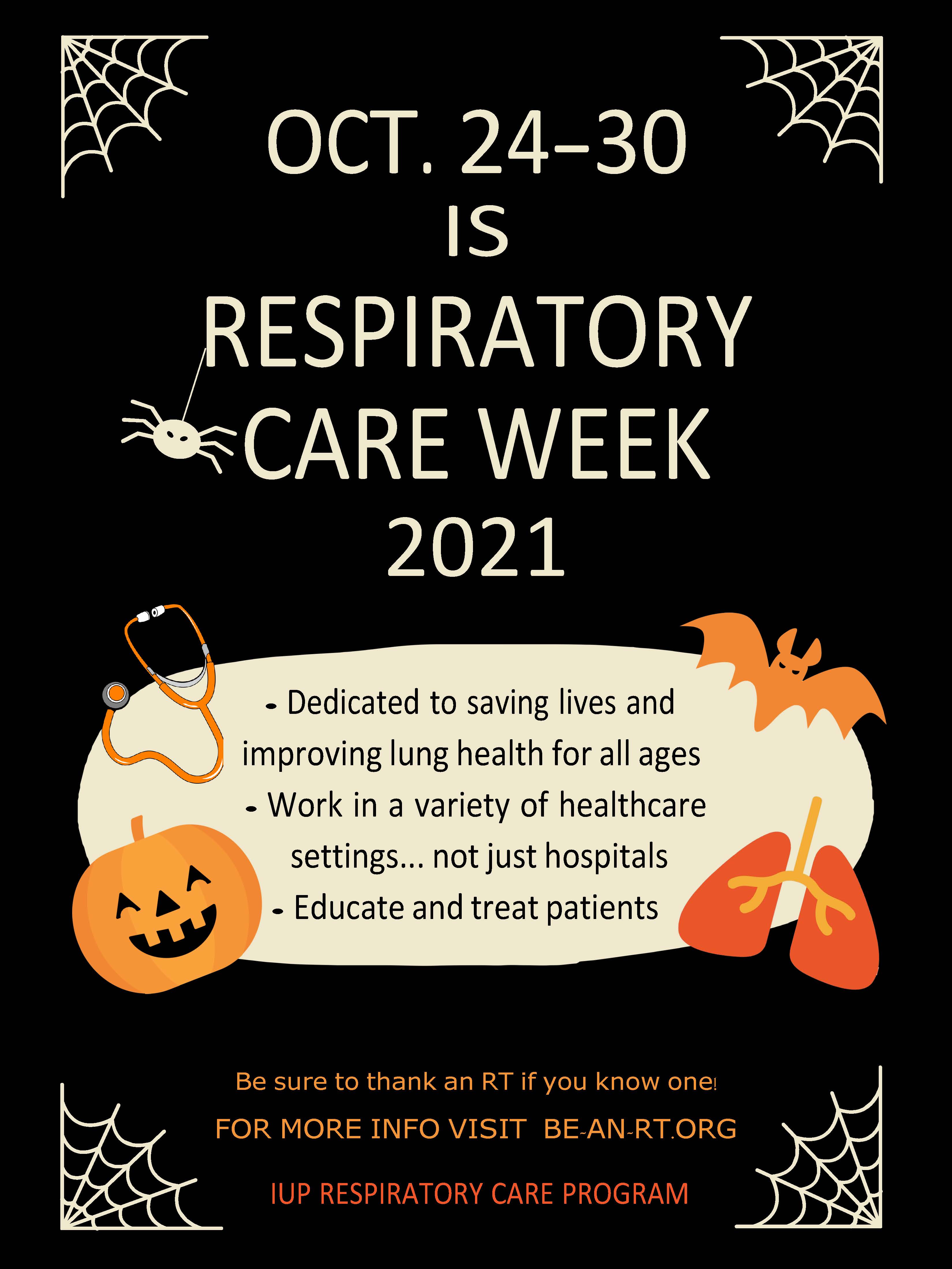 OCT. 24–30
IS
RESPIRATORY
CARE WEEK
2021

- Dedicated to saving lives and improving lung health for all ages
- Work in a variety of healthcare settings... not just hospitals
- Educate and treat patients

Be sure to thank an RT if you know one!

FOR MORE INFO VISIT BE-AN-RT.ORG

IUP RESPIRATORY CARE PROGRAM